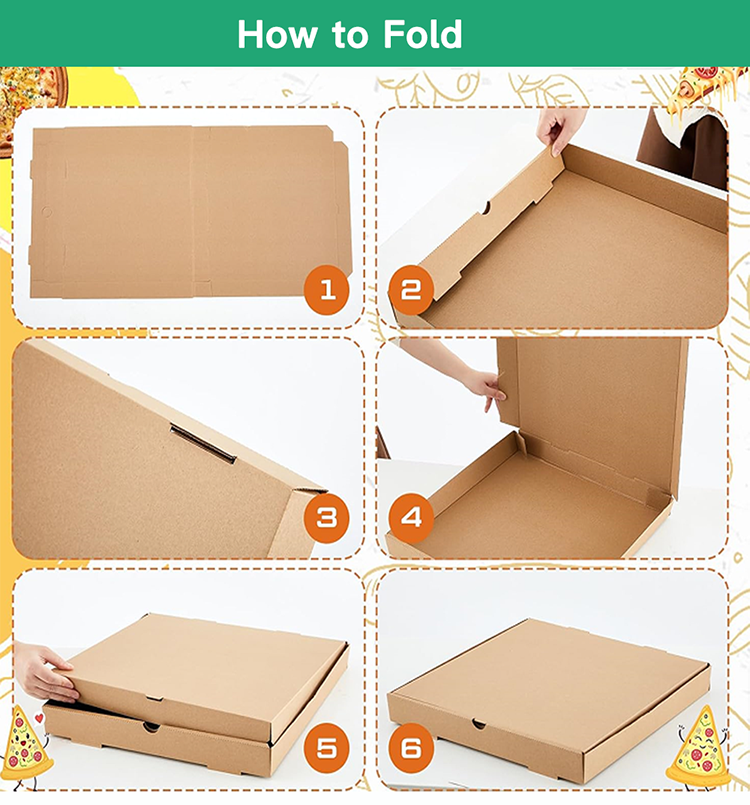 How to Fold

1

2

3

4

5

6