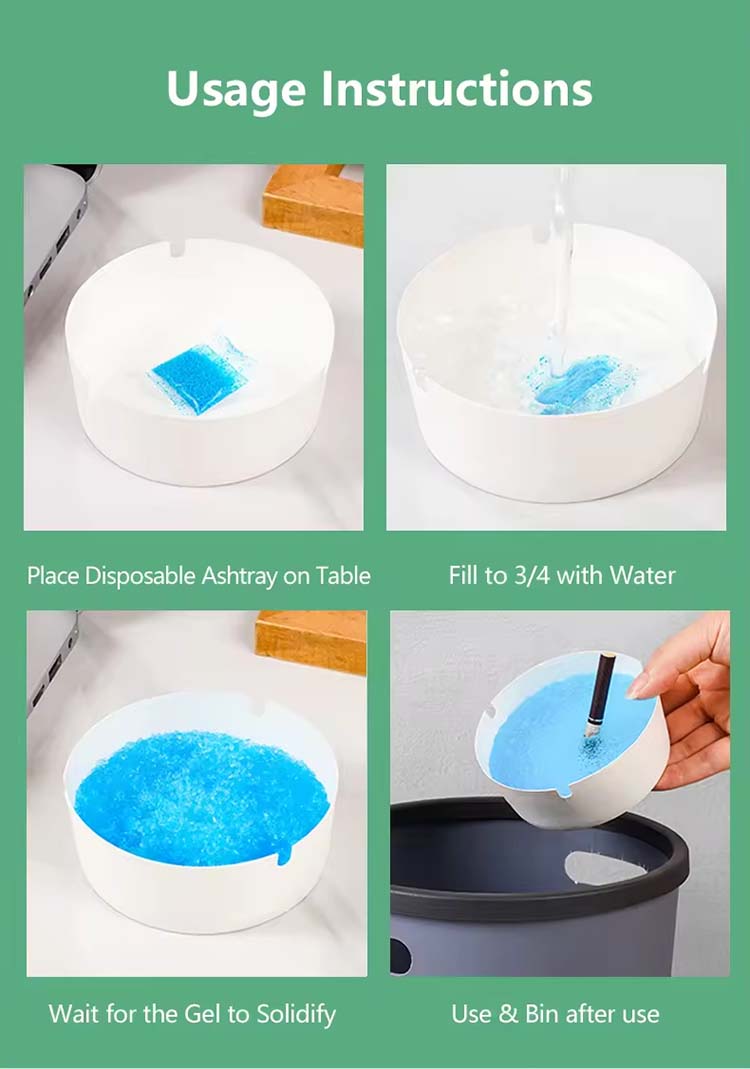 Usage Instructions

Place Disposable Ashtray on Table

Fill to 3/4 with Water

Wait for the Gel to Solidify

Use & Bin after use