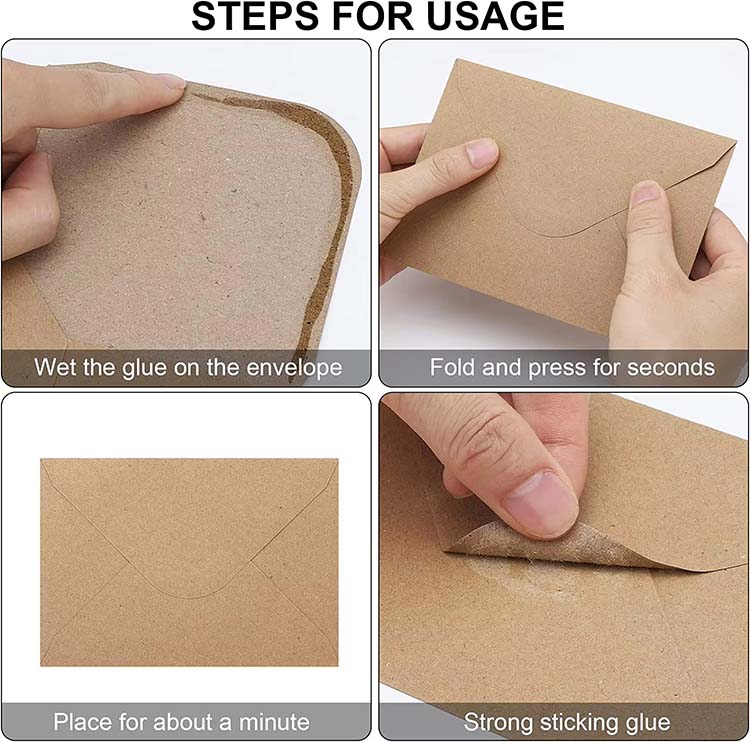 STEPS FOR USAGE

Wet the glue on the envelope

Fold and press for seconds

Place for about a minute

Strong sticking glue